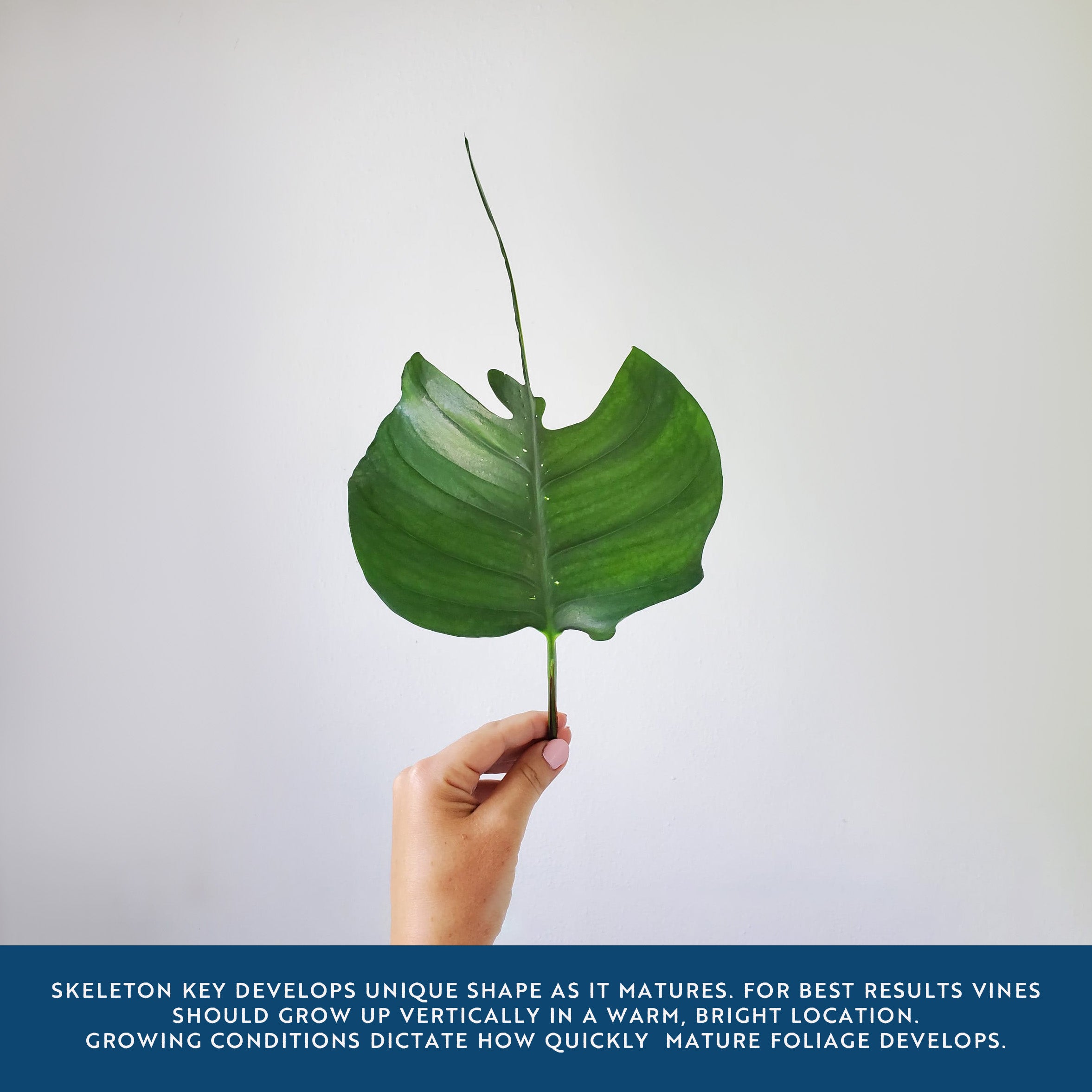 SKELETON KEY DEVELOPS UNIQUE SHAPE AS IT MATURES. FOR BEST RESULTS VINES SHOULD GROW UP VERTICALLY IN A WARM, BRIGHT LOCATION.
GROWING CONDITIONS DICTATE HOW QUICKLY MATURE FOLIAGE DEVELOPS.