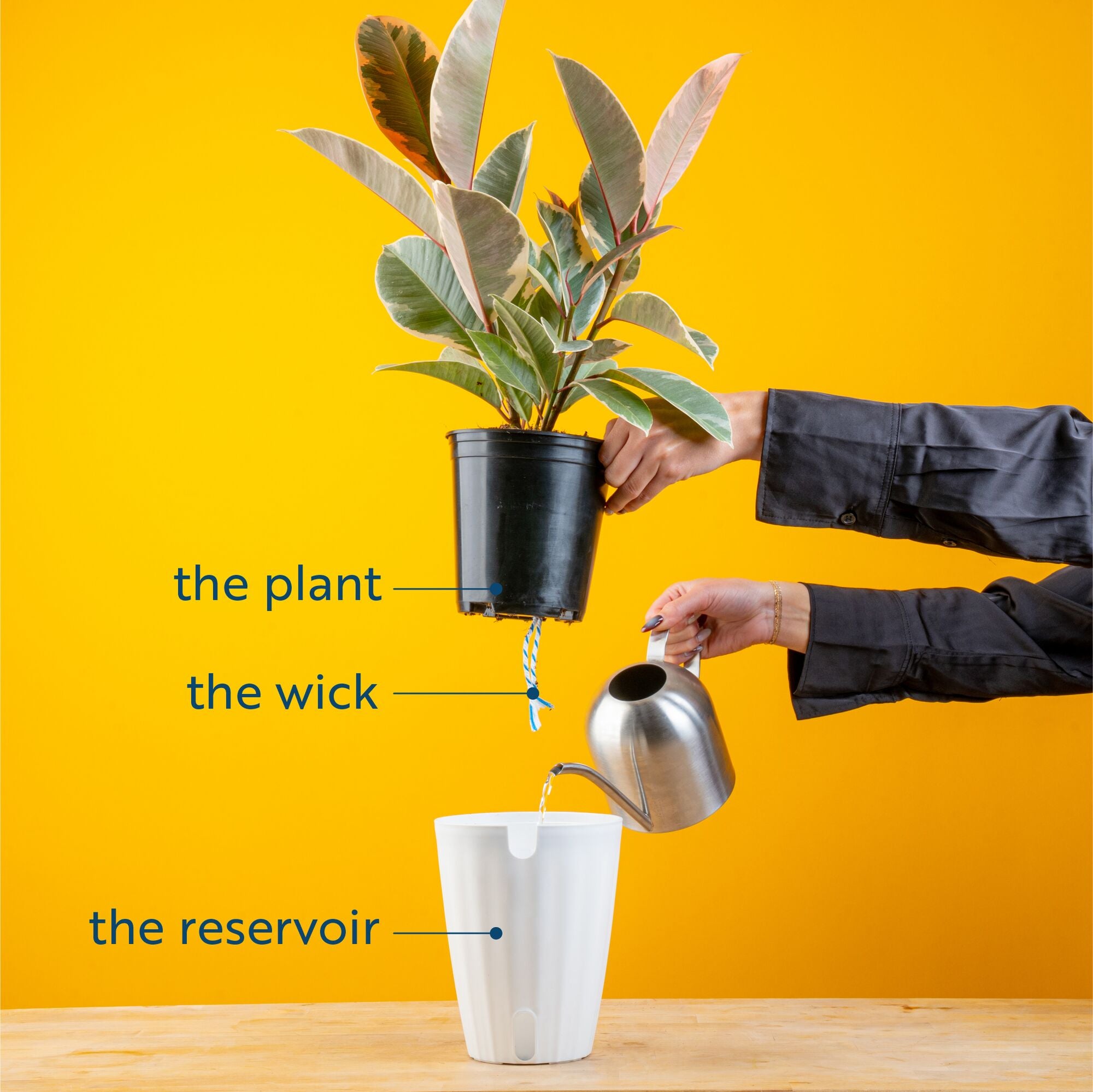 the plant

the wick

the reservoir