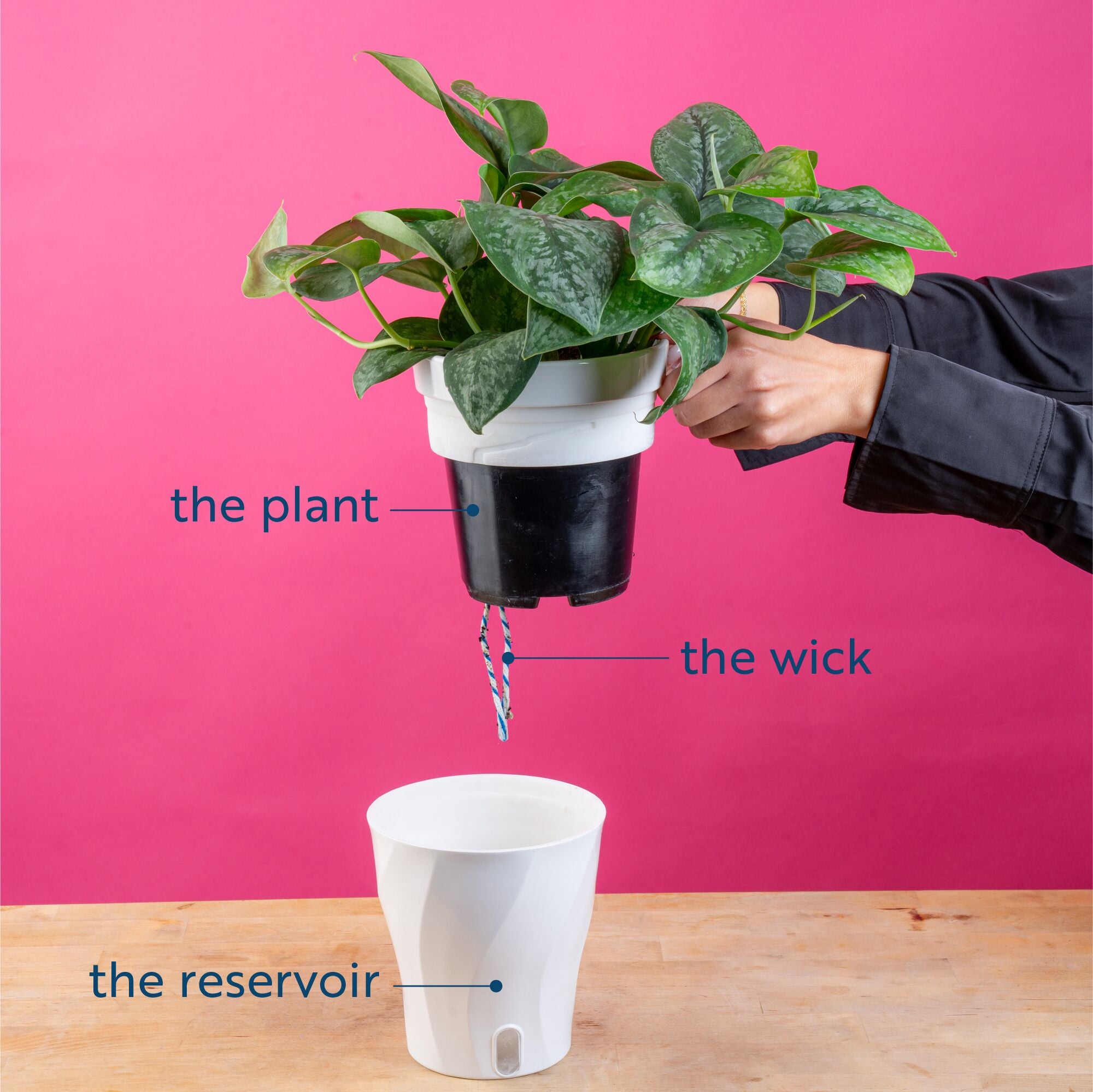 the plant

the wick

the reservoir