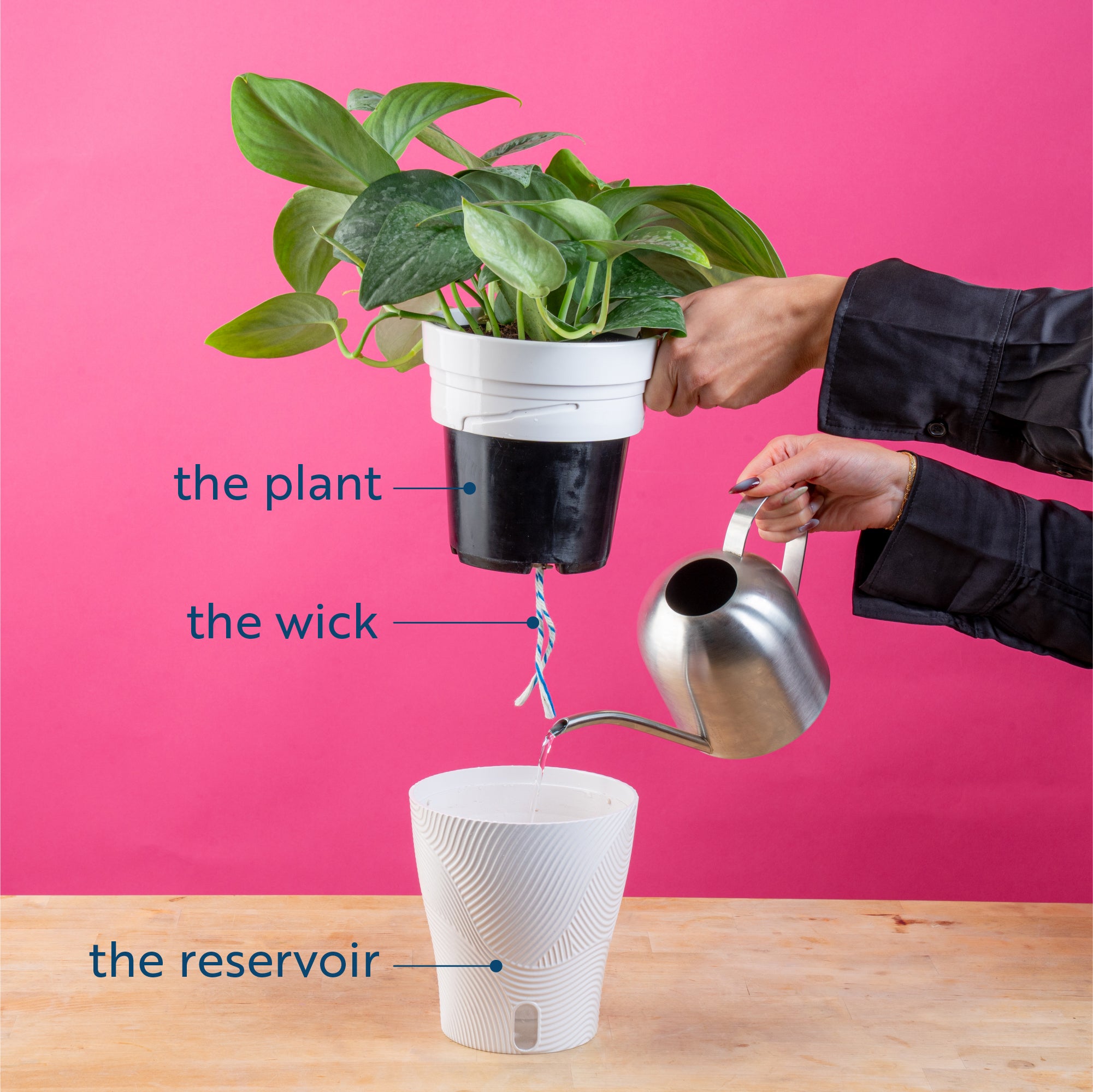 the plant

the wick

the reservoir